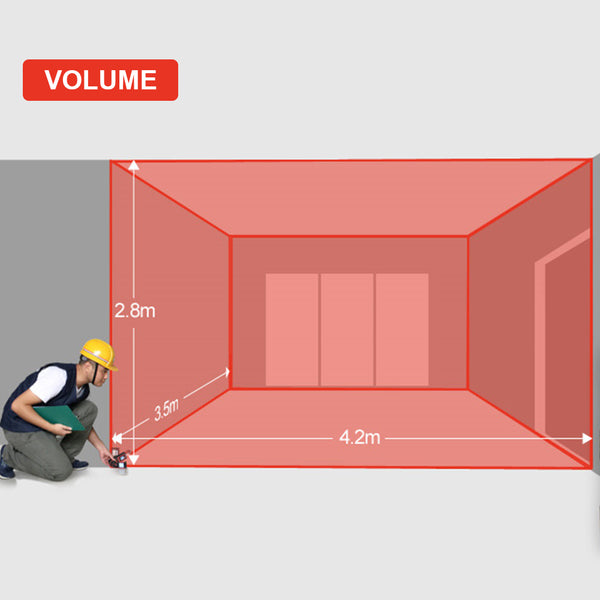 VOLUME

2.8m

3.5m

4.2m