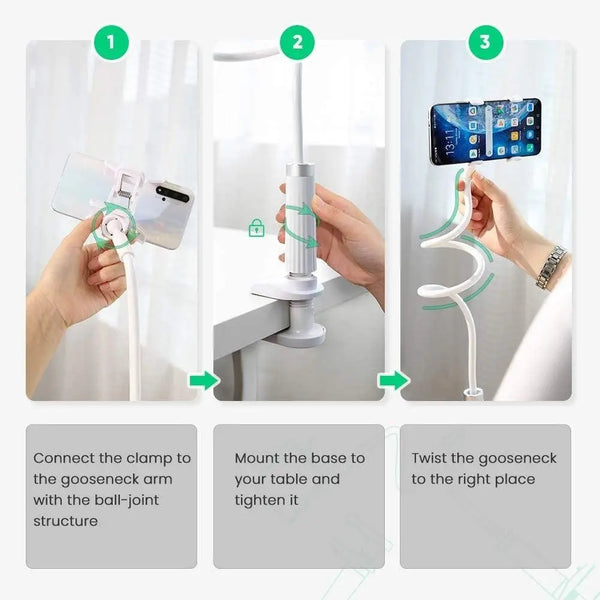 1

2

3

13:11

Connect the clamp to the gooseneck arm with the ball-joint structure

Mount the base to your table and tighten it

Twist the gooseneck to the right place