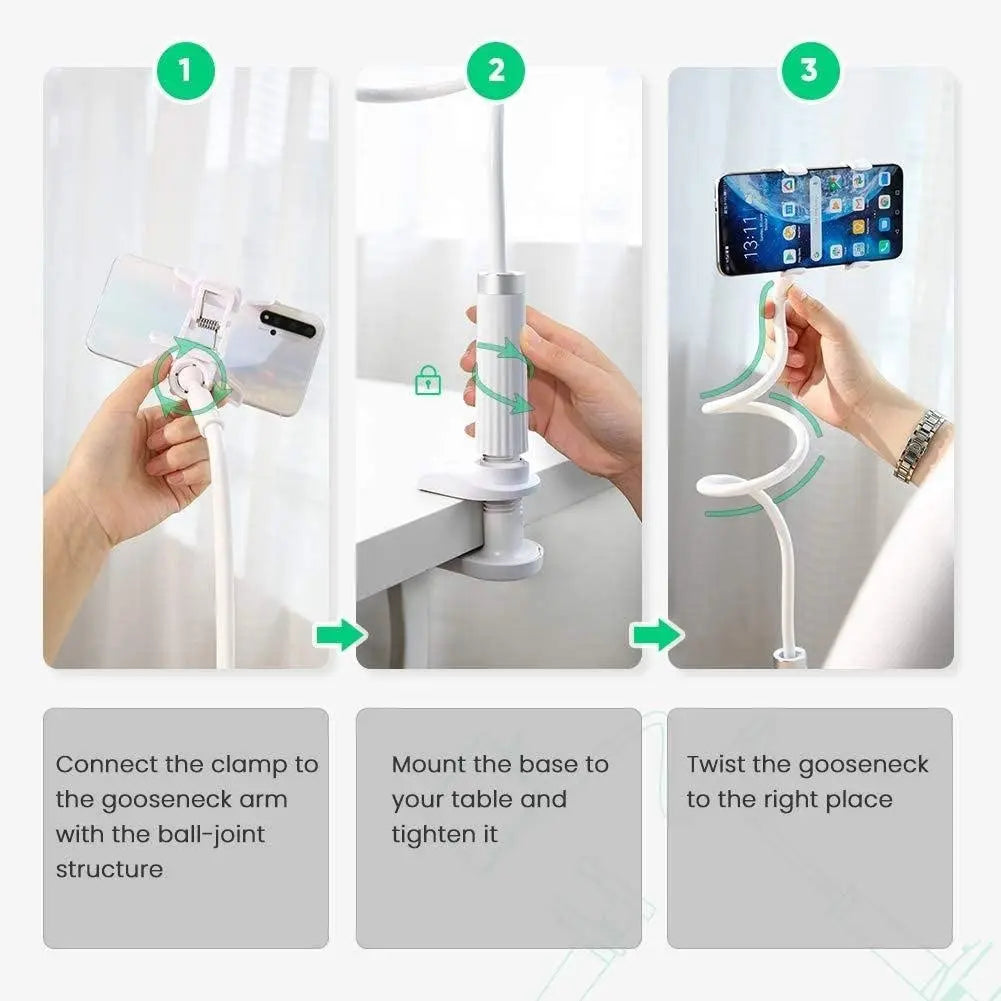 1

2

3

13:11

Connect the clamp to the gooseneck arm with the ball-joint structure

Mount the base to your table and tighten it

Twist the gooseneck to the right place