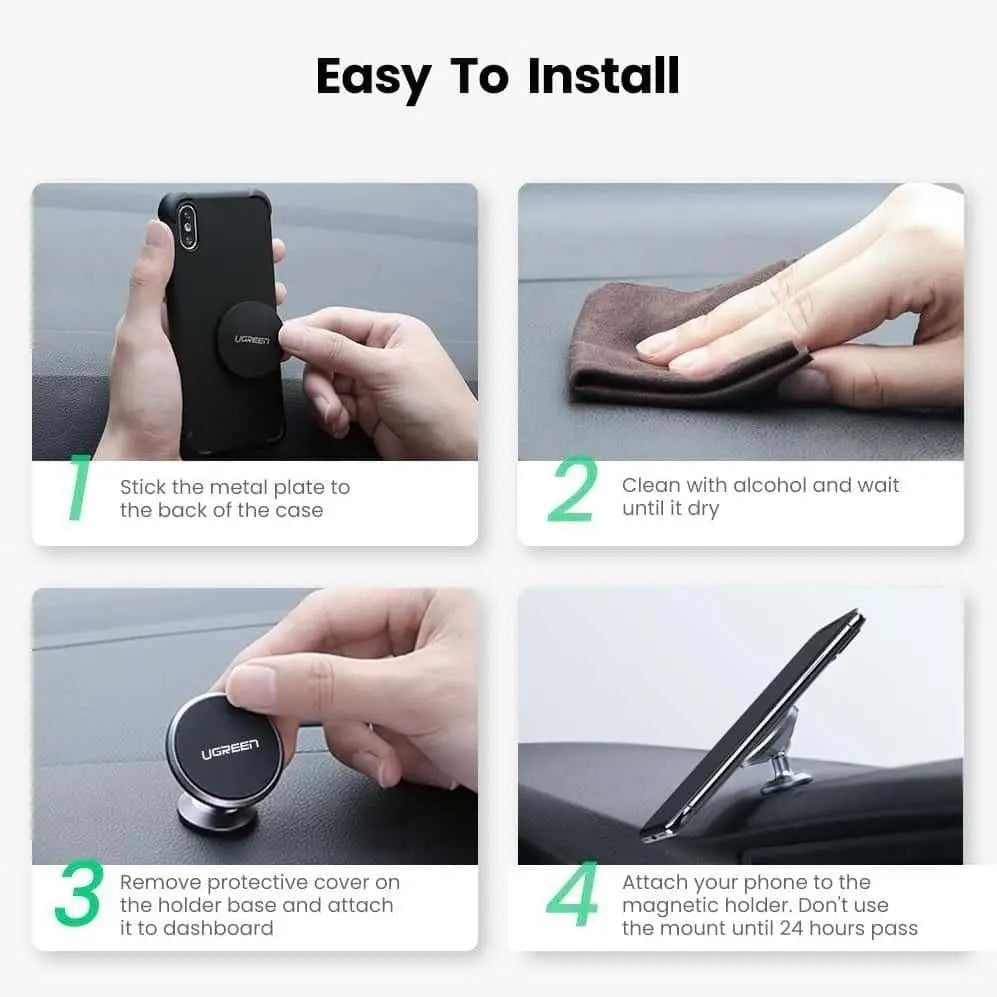 Easy To Install

UGREEN

1 Stick the metal plate to the back of the case

2 Clean with alcohol and wait until it dry

UGREEN

3 Remove protective cover on the holder base and attach it to dashboard

4 Attach your phone to the magnetic holder. Don't use the mount until 24 hours pass