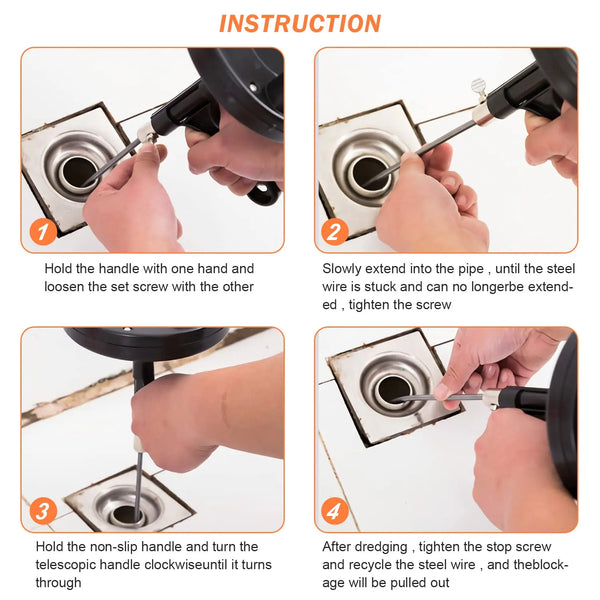 INSTRUCTION

1

Hold the handle with one hand and loosen the set screw with the other

2

Slowly extend into the pipe , until the steel wire is stuck and can no longerbe extended , tighten the screw

3

Hold the non-slip handle and turn the telescopic handle clockwiseuntil it turns through

4

After dredging , tighten the stop screw and recycle the steel wire , and theblockage will be pulled out