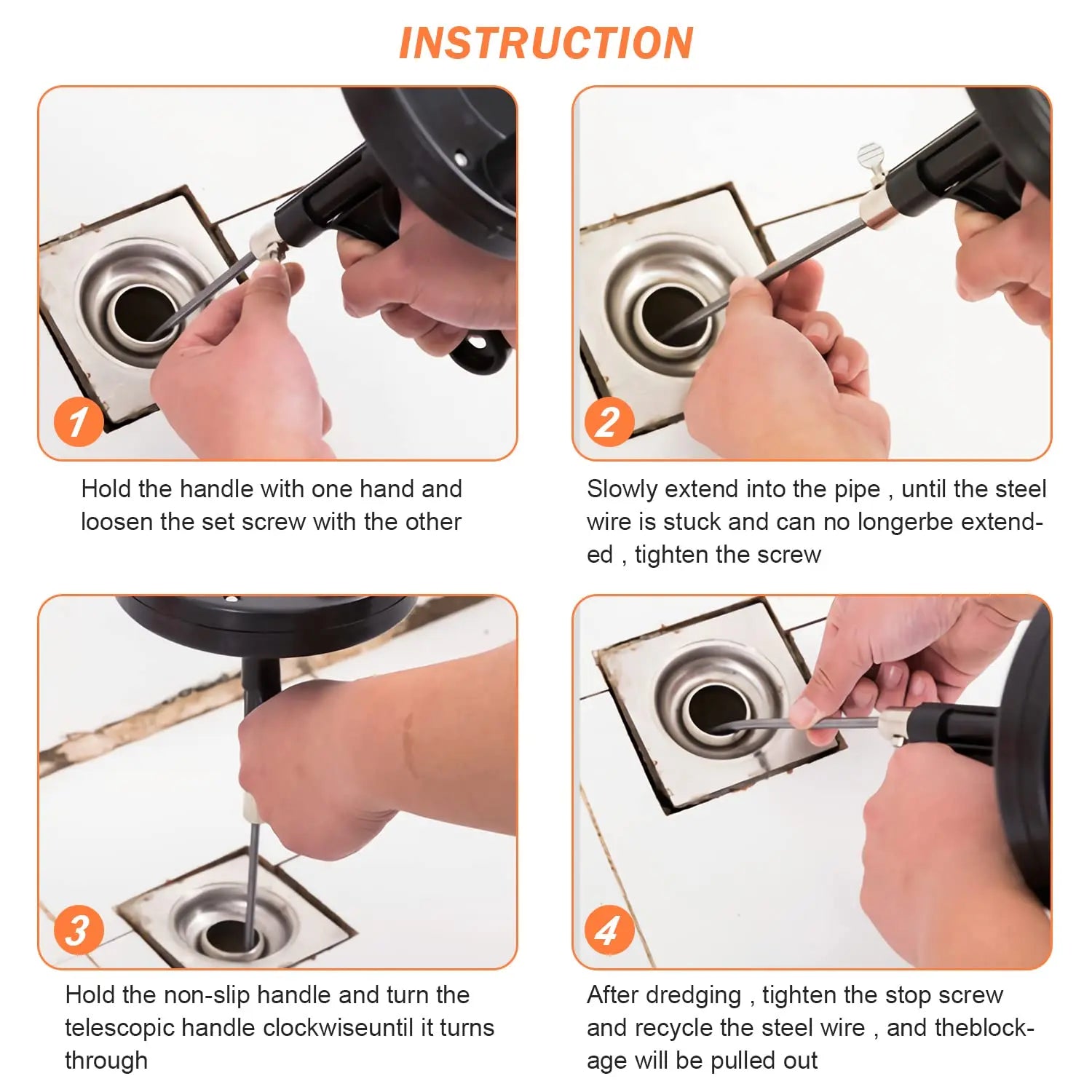 INSTRUCTION

1

Hold the handle with one hand and loosen the set screw with the other

2

Slowly extend into the pipe , until the steel wire is stuck and can no longerbe extended , tighten the screw

3

Hold the non-slip handle and turn the telescopic handle clockwiseuntil it turns through

4

After dredging , tighten the stop screw and recycle the steel wire , and theblockage will be pulled out