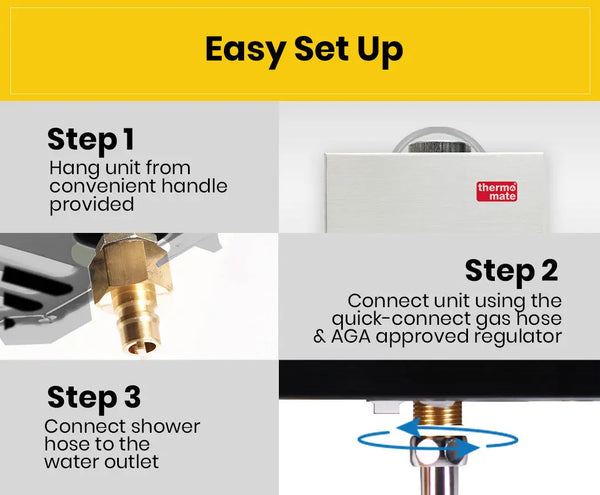 Easy Set Up

Step 1
Hang unit from convenient handle provided

thermo mate

Step 2
Connect unit using the quick-connect gas hose & AGA approved regulator

Step 3
Connect shower hose to the water outlet