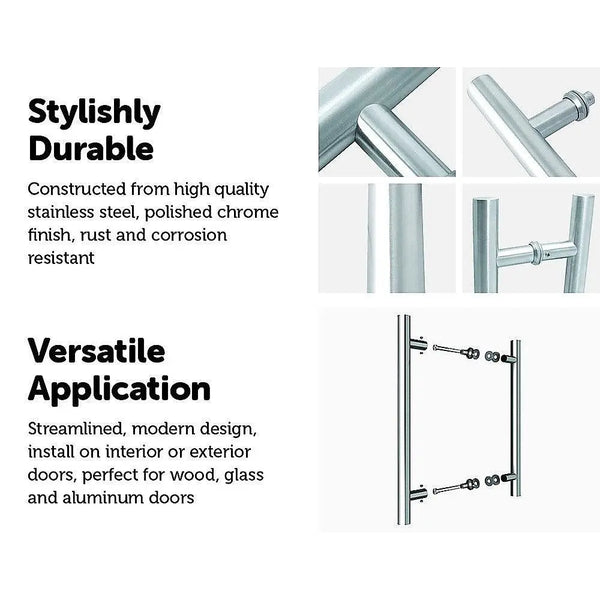 Stylishly Durable

Constructed from high quality stainless steel, polished chrome finish, rust and corrosion resistant

Versatile Application

Streamlined, modern design, install on interior or exterior doors, perfect for wood, glass and aluminum doors