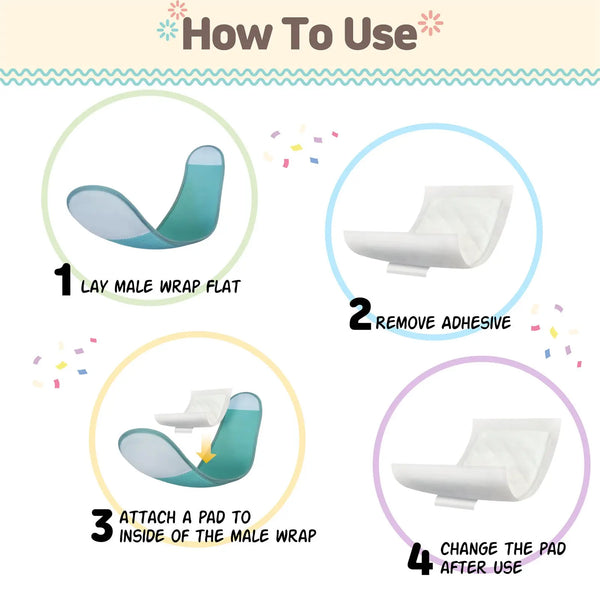 How To Use

1 LAY MALE WRAP FLAT

2 REMOVE ADHESIVE

3 ATTACH A PAD TO INSIDE OF THE MALE WRAP

4 CHANGE THE PAD AFTER USE