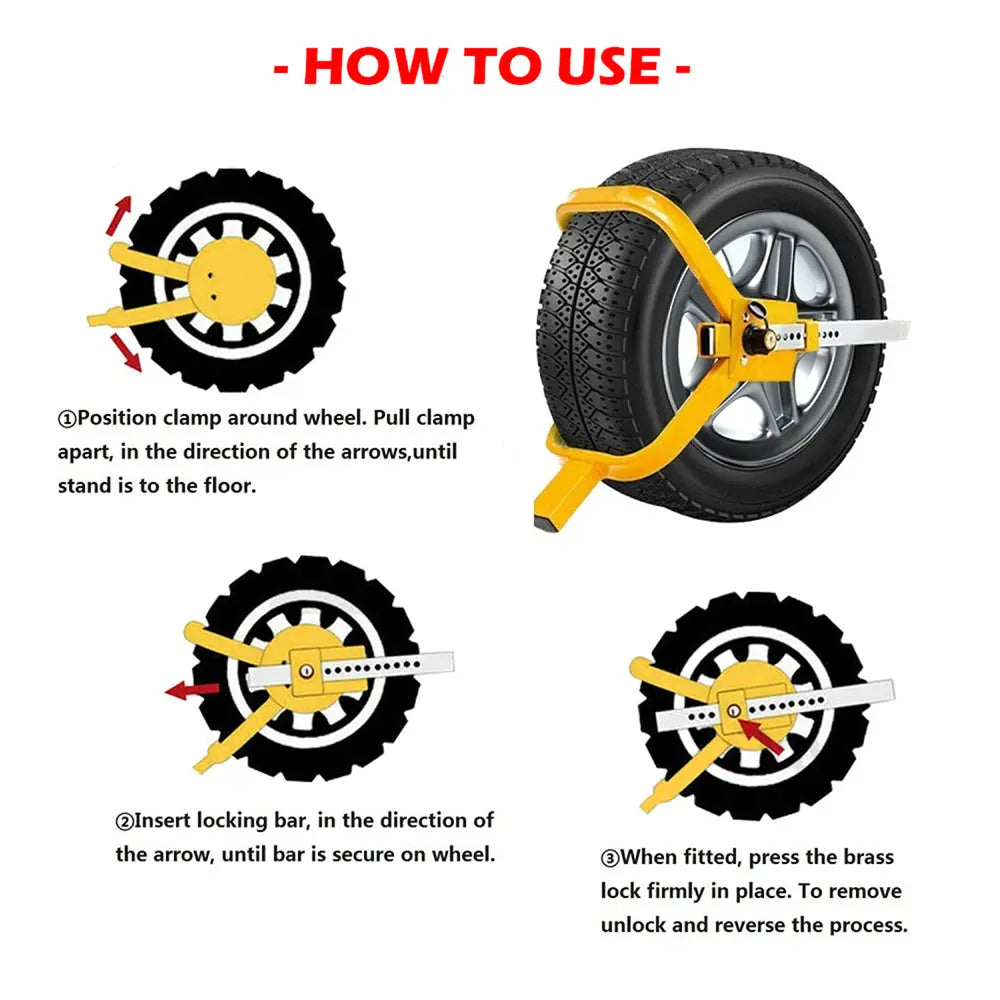 - HOW TO USE -

①Position clamp around wheel. Pull clamp apart, in the direction of the arrows,until stand is to the floor.

②Insert locking bar, in the direction of the arrow, until bar is secure on wheel.

③When fitted, press the brass lock firmly in place. To remove unlock and reverse the process.