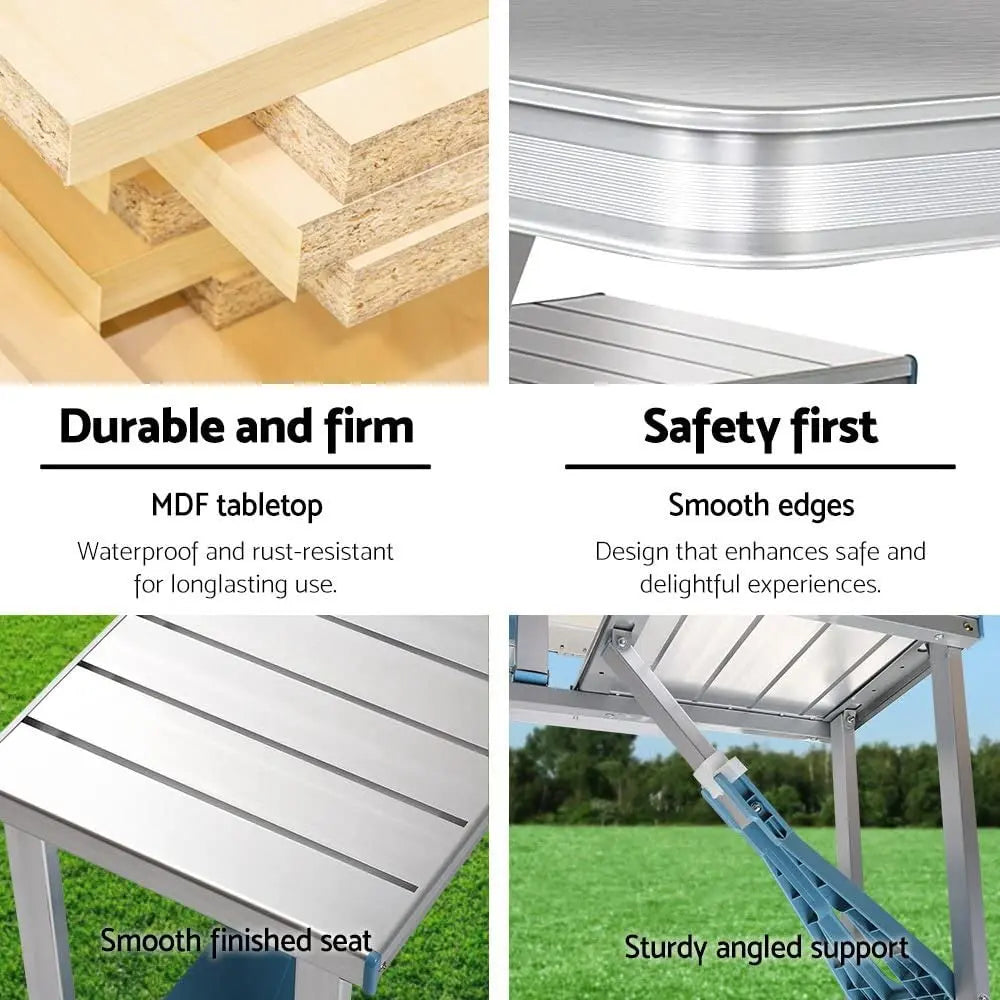 Durable and firm

MDF tabletop

Waterproof and rust-resistant for longlasting use.

Safety first

Smooth edges

Design that enhances safe and delightful experiences.

Smooth finished seat

Sturdy angled support