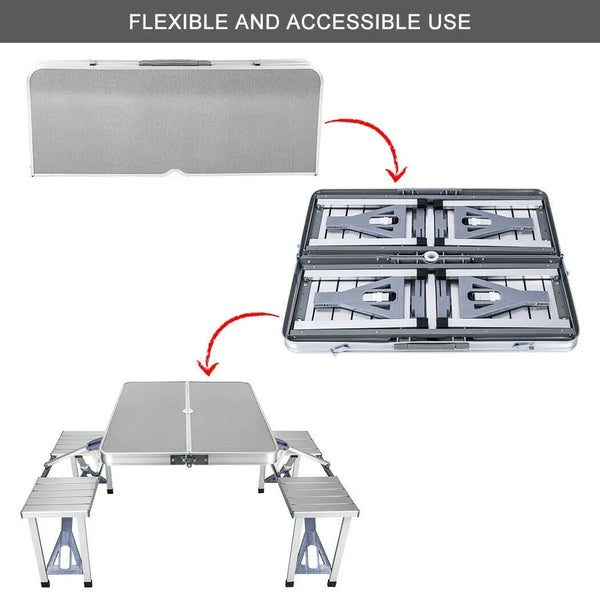 FLEXIBLE AND ACCESSIBLE USE