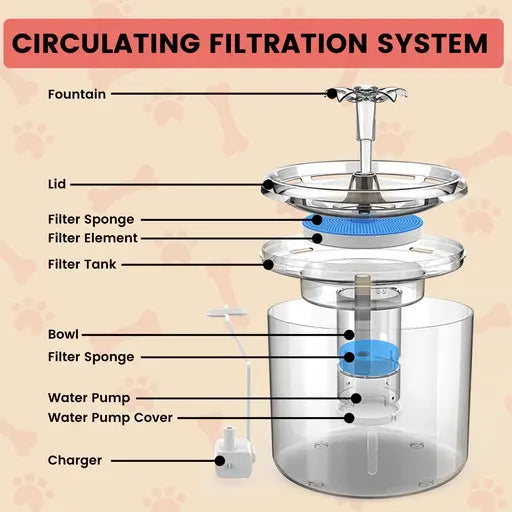 CIRCULATING FILTRATION SYSTEM

Fountain

Lid

Filter Sponge

Filter Element

Filter Tank

Bowl

Filter Sponge

Water Pump

Water Pump Cover

Charger