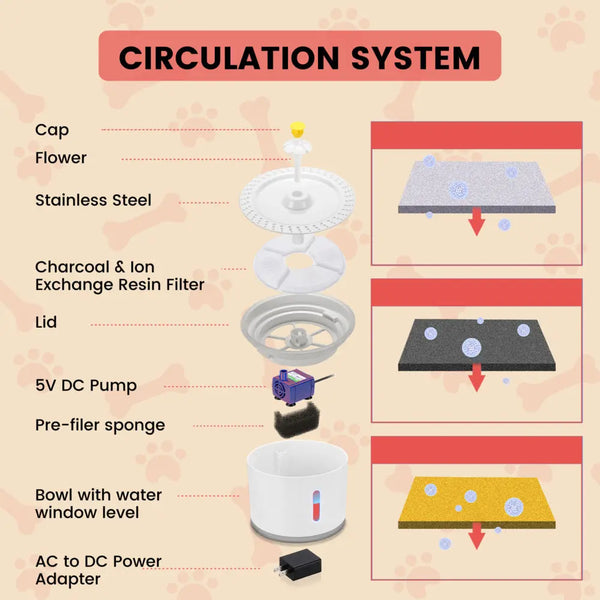 CIRCULATION SYSTEM

Cap

Flower

Stainless Steel

Charcoal & Ion Exchange Resin Filter

Lid

5V DC Pump

Pre-filer sponge

Bowl with water window level

AC to DC Power Adapter