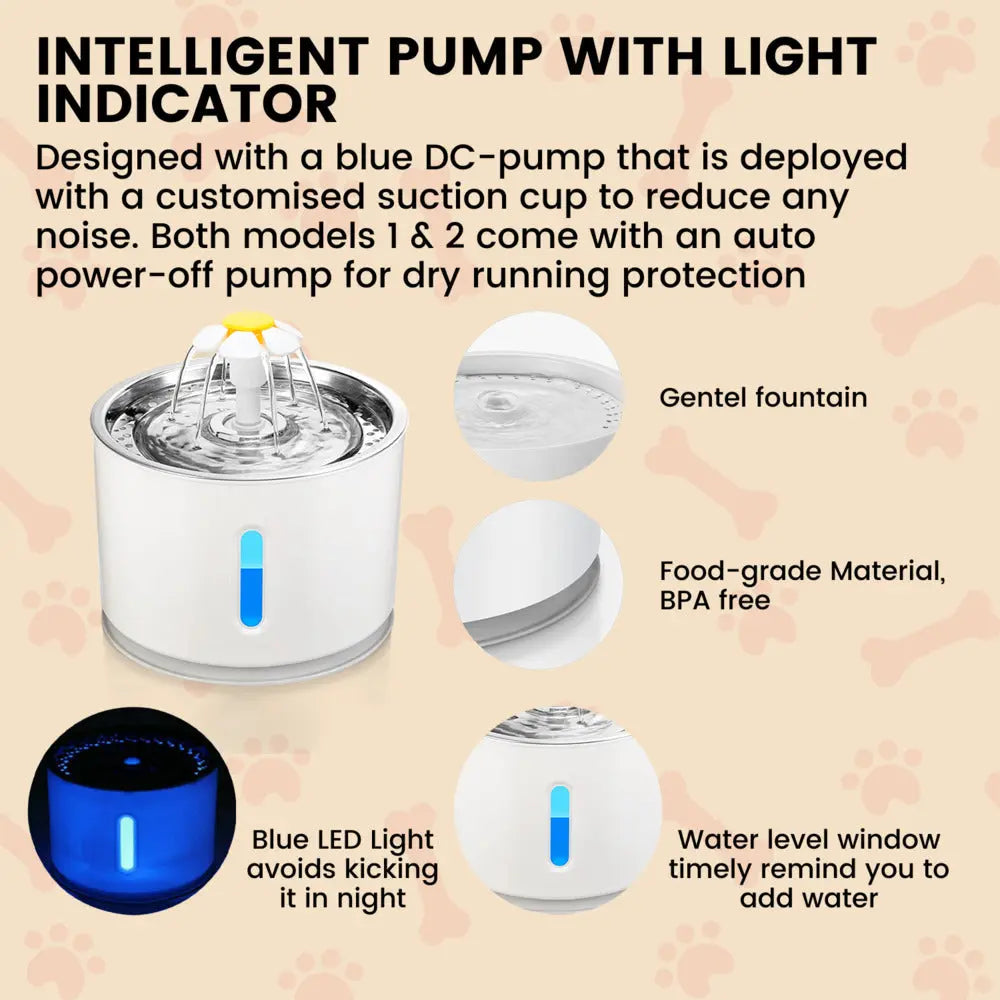 INTELLIGENT PUMP WITH LIGHT INDICATOR

Designed with a blue DC-pump that is deployed with a customised suction cup to reduce any noise. Both models 1 & 2 come with an auto power-off pump for dry running protection

Gentel fountain

Food-grade Material, BPA free

Blue LED Light avoids kicking it in night

Water level window timely remind you to add water