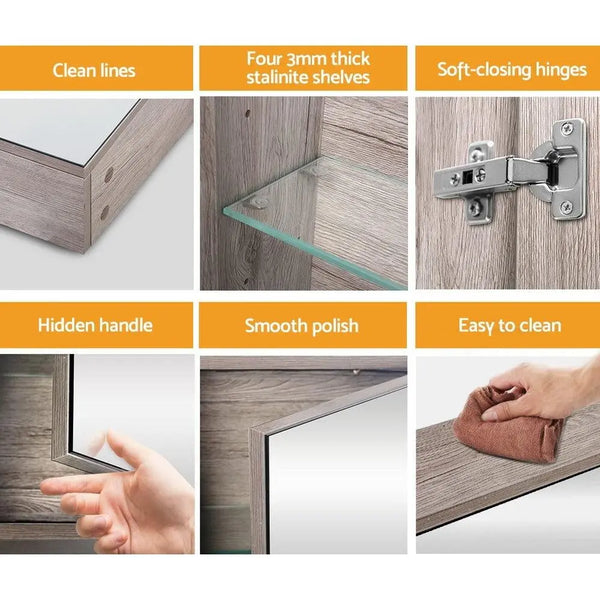 Clean lines

Four 3mm thick stalinite shelves

Soft-closing hinges

Hidden handle

Smooth polish

Easy to clean