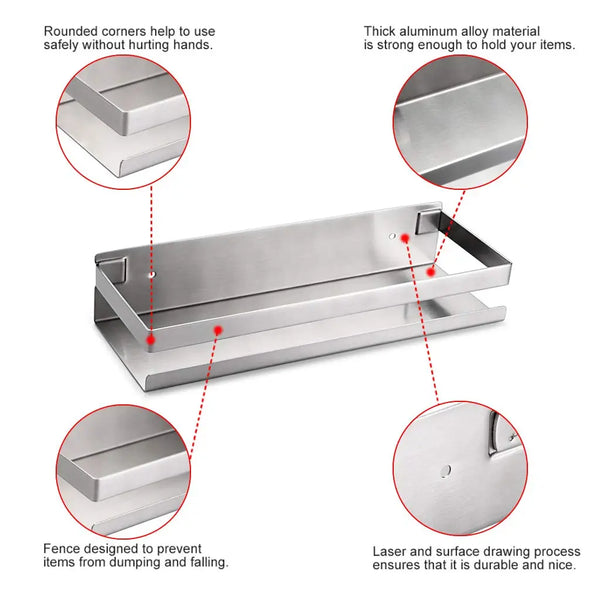 Rounded corners help to use safely without hurting hands.

Thick aluminum alloy material is strong enough to hold your items.

Fence designed to prevent items from dumping and falling.

Laser and surface drawing process ensures that it is durable and nice.