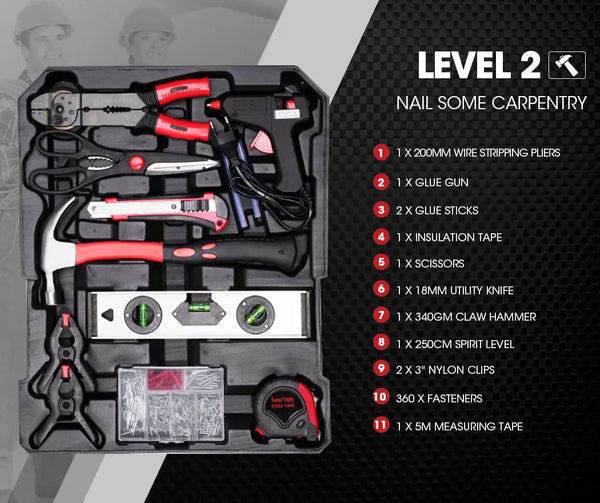 LEVEL 2

NAIL SOME CARPENTRY

1 1 X 200MM WIRE STRIPPING PLIERS

2 1 X GLUE GUN

3 2 X GLUE STICKS

4 1 X INSULATION TAPE

5 1 X SCISSORS

6 1 X 18MM UTILITY KNIFE

7 1 X 340GM CLAW HAMMER

8 1 X 250CM SPIRIT LEVEL

9 2 X 3" NYLON CLIPS

10 360 X FASTENERS

11 1 X 5M MEASURING TAPE

5m/16ft
STEEL TAPE