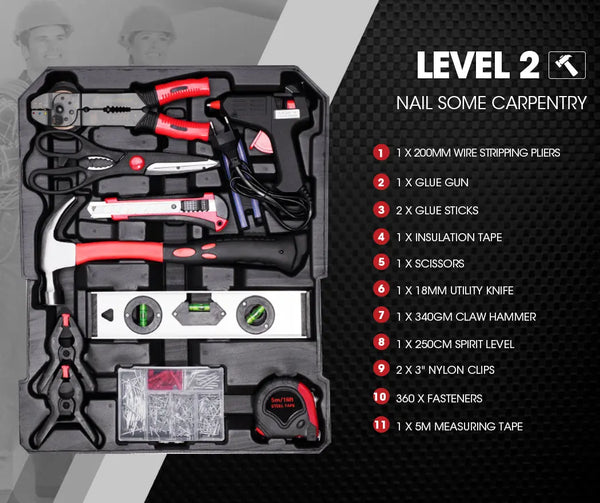 LEVEL 2

NAIL SOME CARPENTRY

1 1 X 200MM WIRE STRIPPING PLIERS

2 1 X GLUE GUN

3 2 X GLUE STICKS

4 1 X INSULATION TAPE

5 1 X SCISSORS

6 1 X 18MM UTILITY KNIFE

7 1 X 340GM CLAW HAMMER

8 1 X 250CM SPIRIT LEVEL

9 2 X 3" NYLON CLIPS

10 360 X FASTENERS

11 1 X 5M MEASURING TAPE

5m/16ft
STEEL TAPE