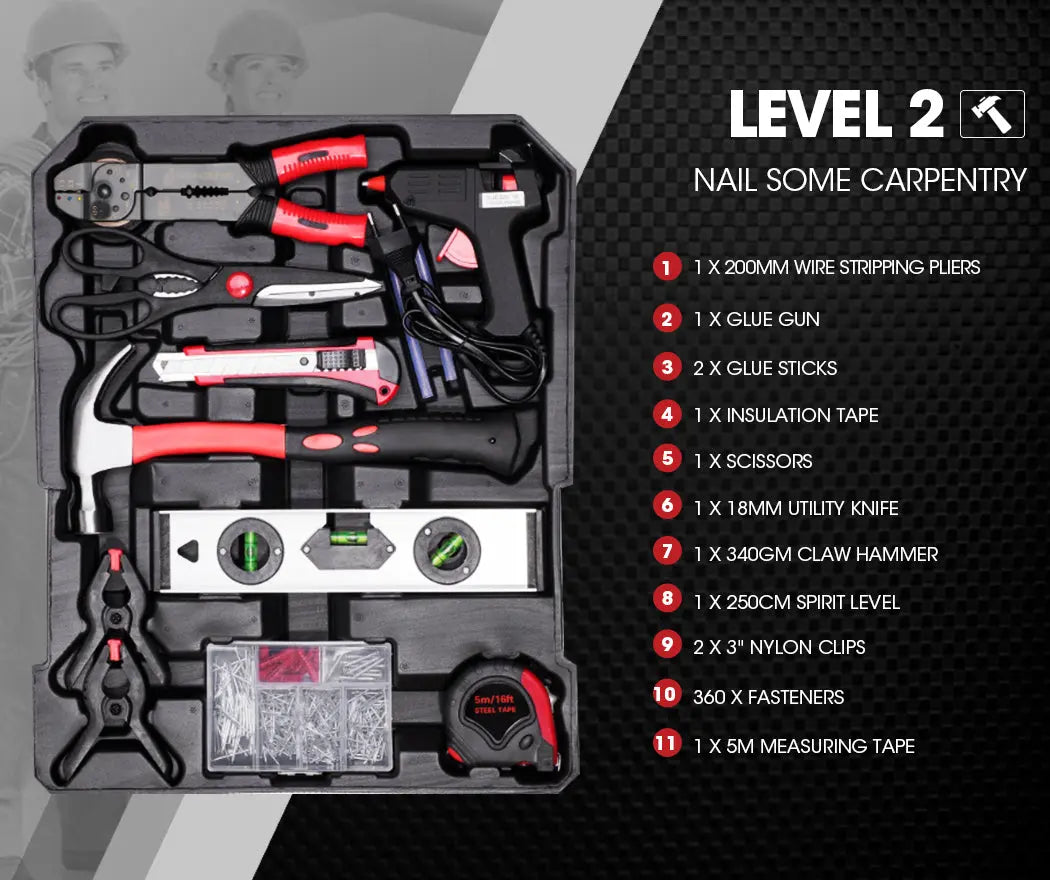 LEVEL 2

NAIL SOME CARPENTRY

1 1 X 200MM WIRE STRIPPING PLIERS

2 1 X GLUE GUN

3 2 X GLUE STICKS

4 1 X INSULATION TAPE

5 1 X SCISSORS

6 1 X 18MM UTILITY KNIFE

7 1 X 340GM CLAW HAMMER

8 1 X 250CM SPIRIT LEVEL

9 2 X 3" NYLON CLIPS

10 360 X FASTENERS

11 1 X 5M MEASURING TAPE

5m/16ft
STEEL TAPE