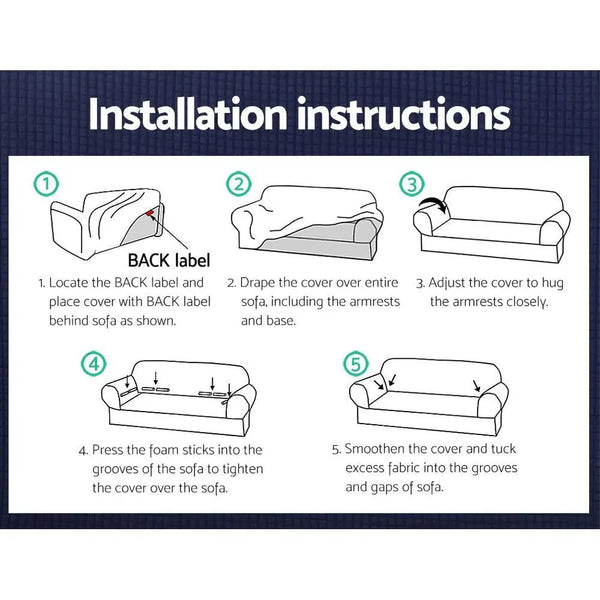 Installation instructions

①

BACK label

1. Locate the BACK label and place cover with BACK label behind sofa as shown.

②

2. Drape the cover over entire sofa, including the armrests and base.

③

3. Adjust the cover to hug the armrests closely.

④

4. Press the foam sticks into the grooves of the sofa to tighten the cover over the sofa.

⑤

5. Smoothen the cover and tuck excess fabric into the grooves and gaps of sofa.