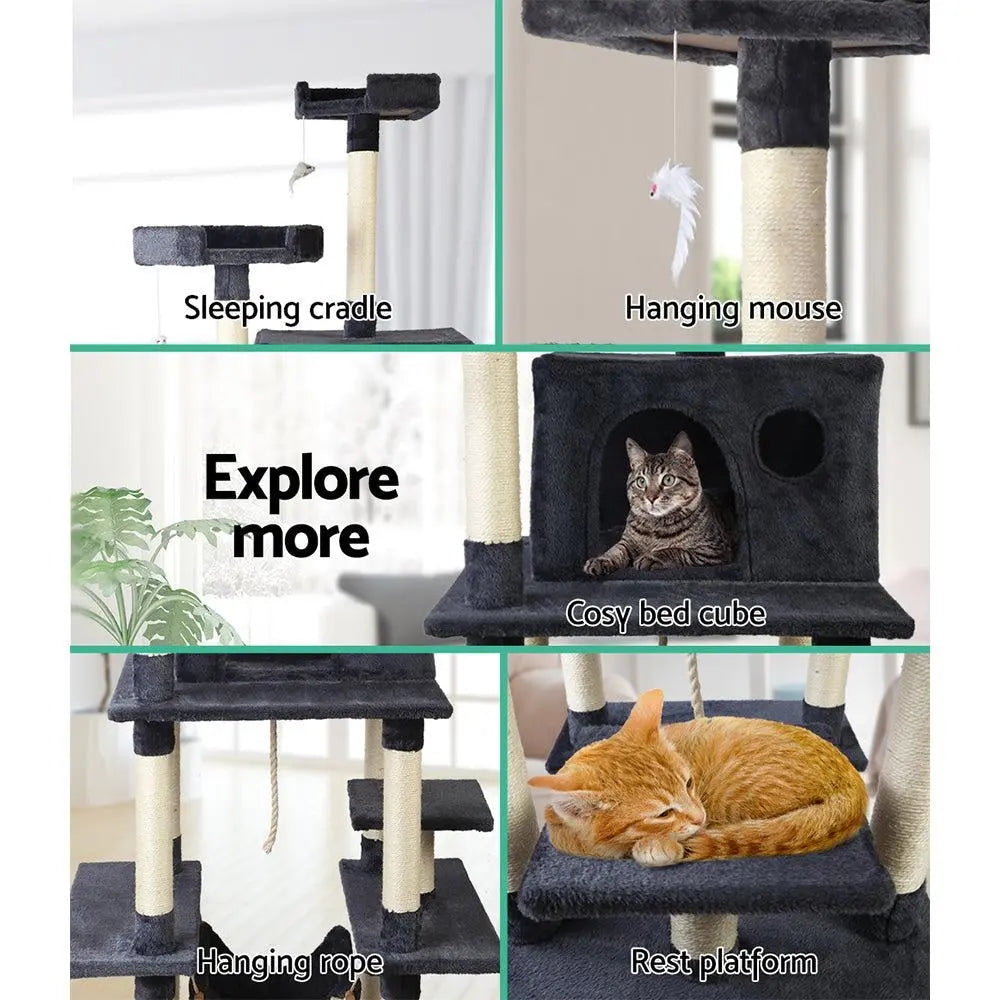 Sleeping cradle

Hanging mouse

Explore more

Cosy bed cube

Hanging rope

Rest platform