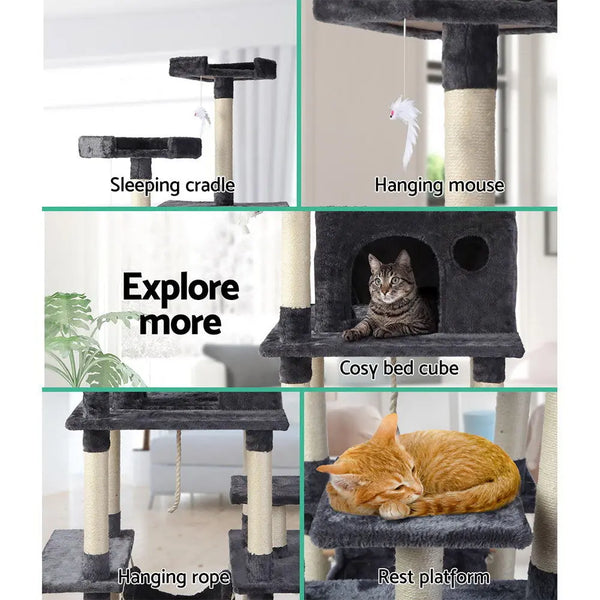 Sleeping cradle

Hanging mouse

Explore more

Cosy bed cube

Hanging rope

Rest platform