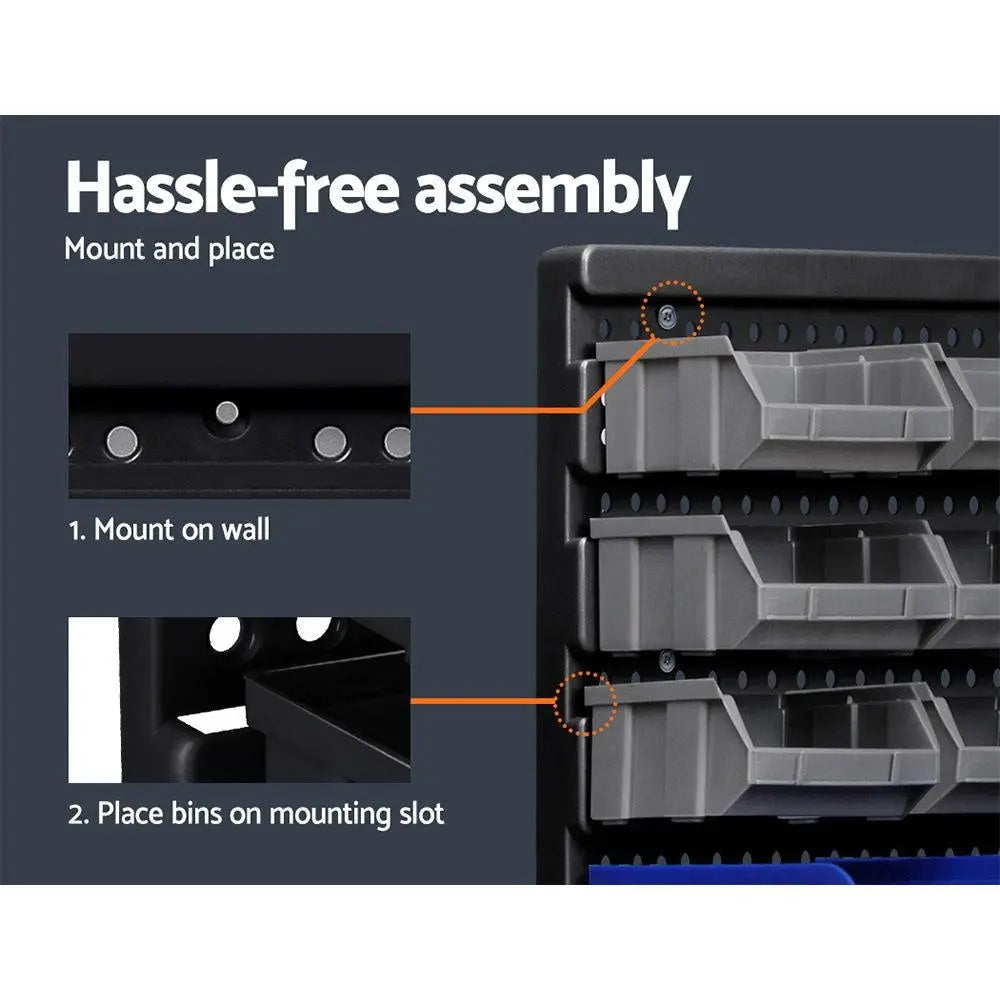 Hassle-free assembly
Mount and place

1. Mount on wall

2. Place bins on mounting slot