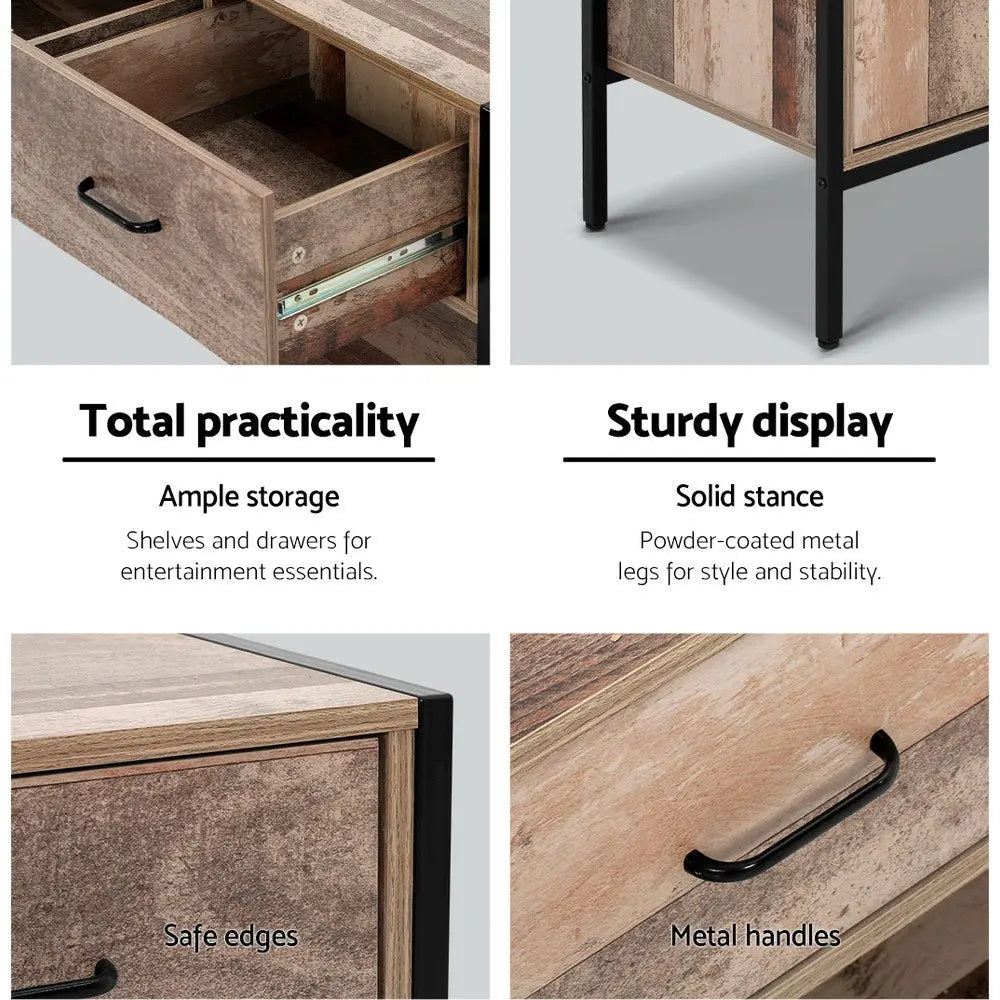 Total practicality

Ample storage

Shelves and drawers for entertainment essentials.

Sturdy display

Solid stance

Powder-coated metal legs for style and stability.

Safe edges

Metal handles