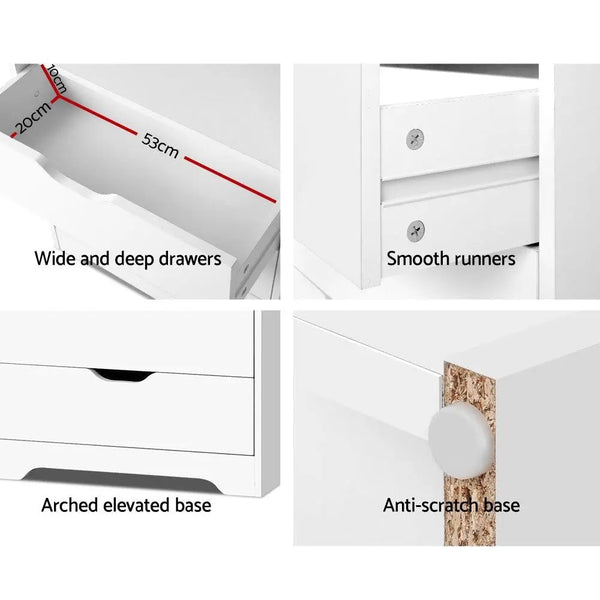 10cm
20cm
53cm
Wide and deep drawers

Smooth runners

Arched elevated base

Anti-scratch base