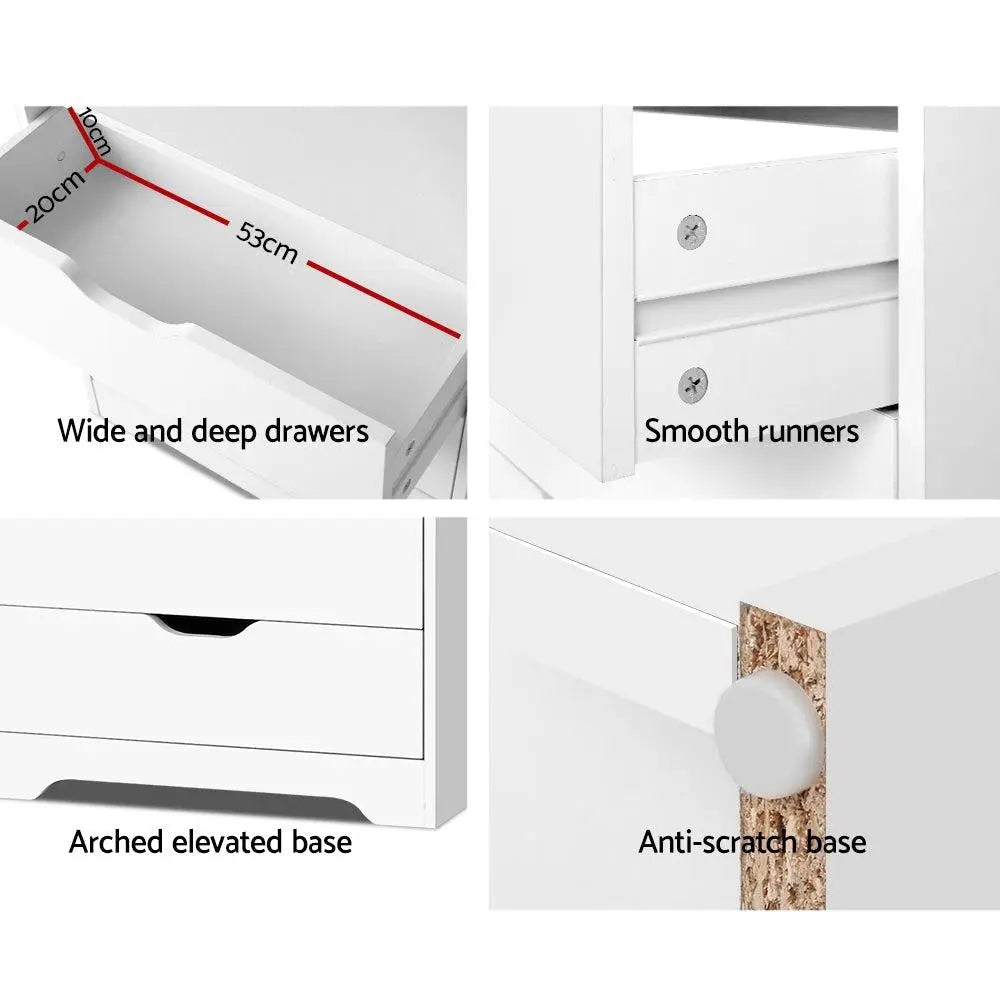 10cm
20cm
53cm
Wide and deep drawers

Smooth runners

Arched elevated base

Anti-scratch base