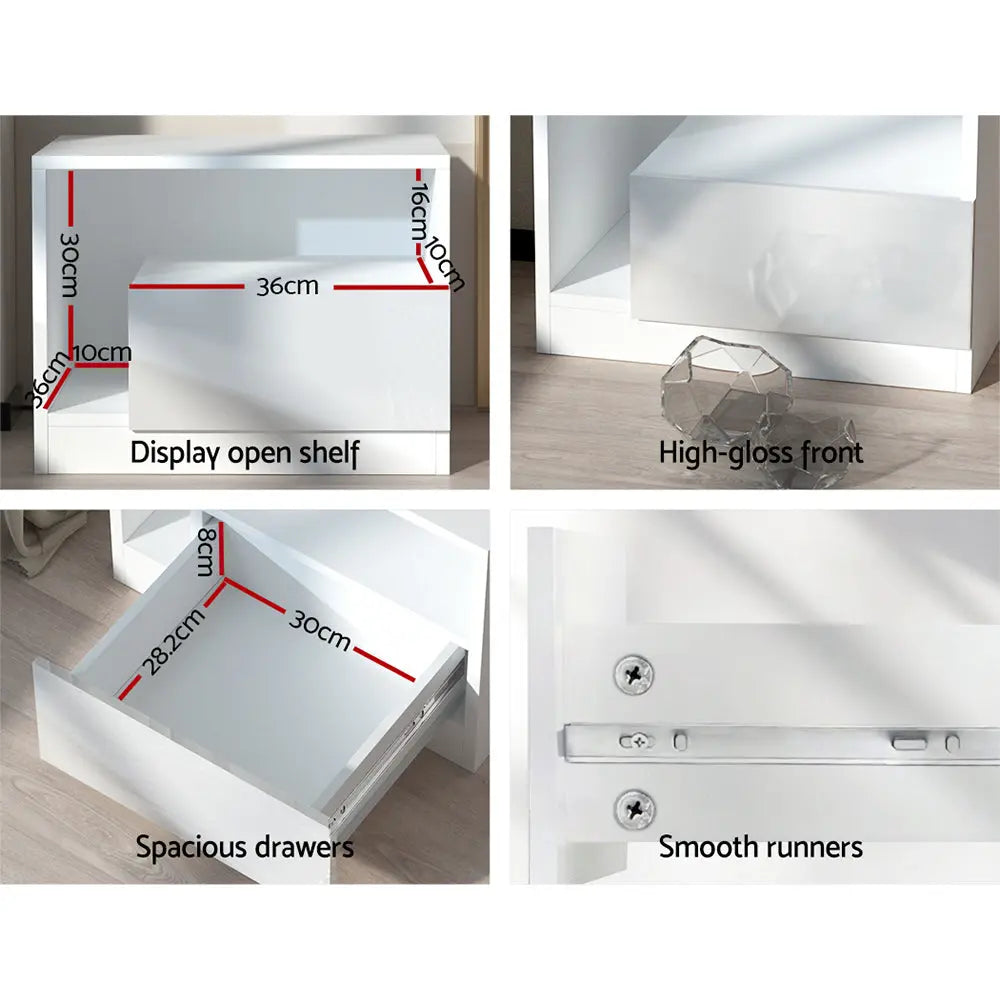 30cm
16cm
10cm
36cm
10cm
36cm
Display open shelf

High-gloss front

8cm
28.2cm
30cm
Spacious drawers

Smooth runners