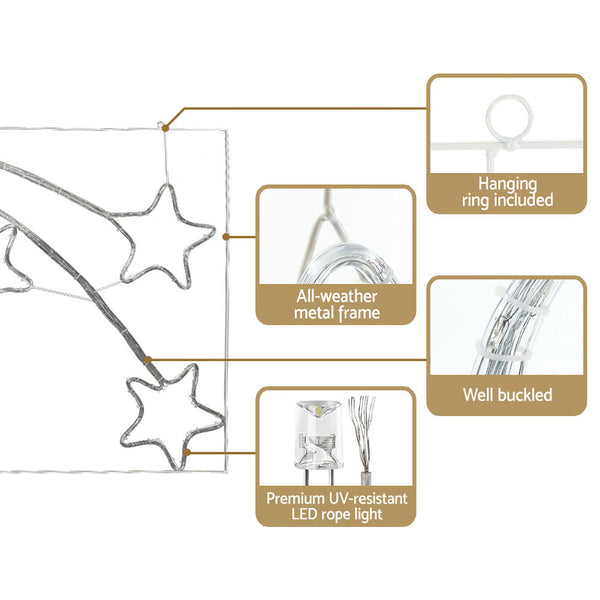 Hanging ring included

All-weather metal frame

Well buckled

Premium UV-resistant LED rope light