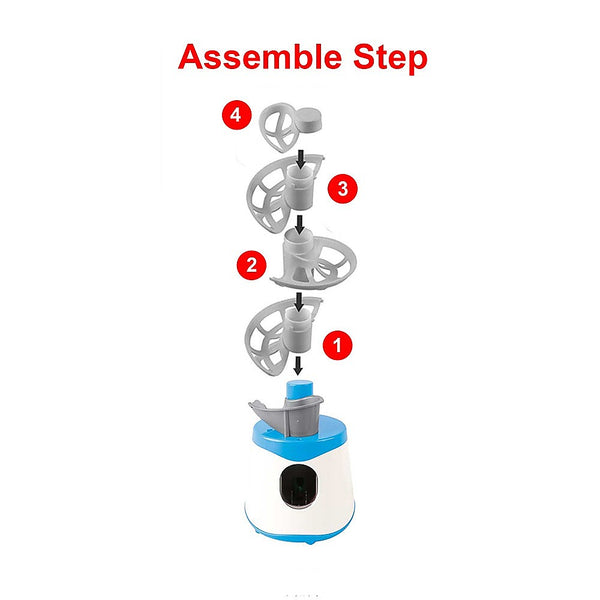 Assemble Step

4

3

2

1