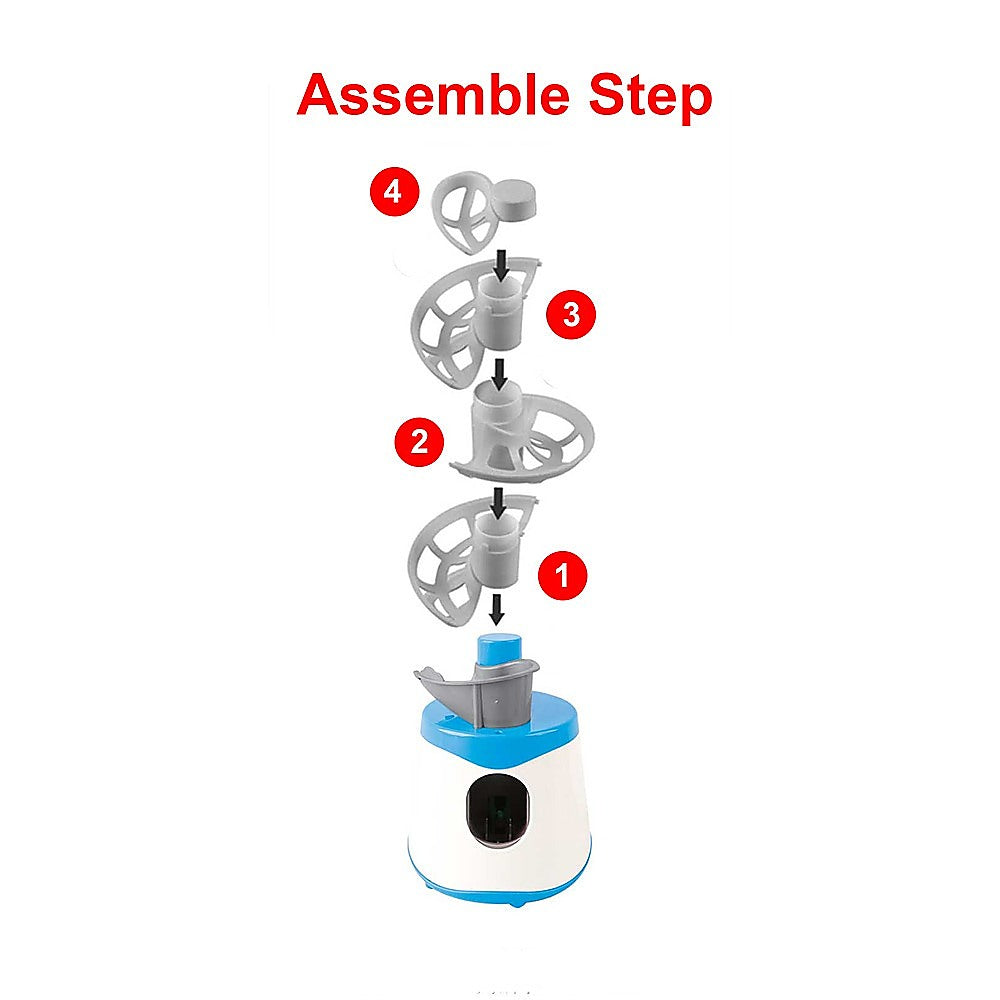 Assemble Step

4

3

2

1