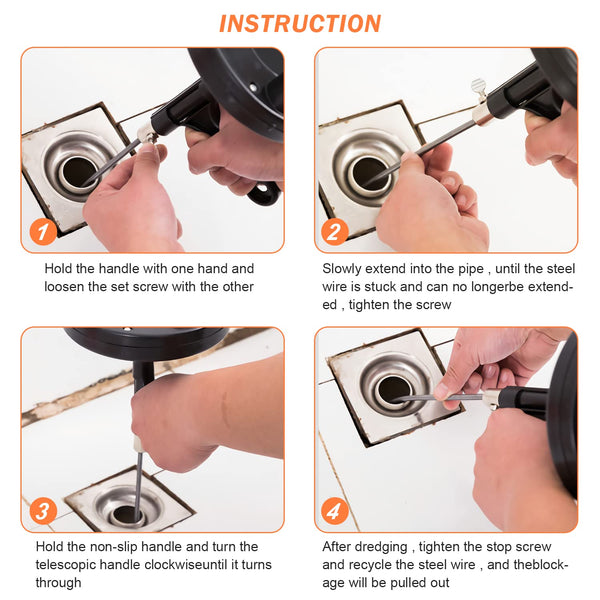 INSTRUCTION

1

Hold the handle with one hand and loosen the set screw with the other

2

Slowly extend into the pipe , until the steel wire is stuck and can no longerbe extended , tighten the screw

3

Hold the non-slip handle and turn the telescopic handle clockwiseuntil it turns through

4

After dredging , tighten the stop screw and recycle the steel wire , and theblockage will be pulled out