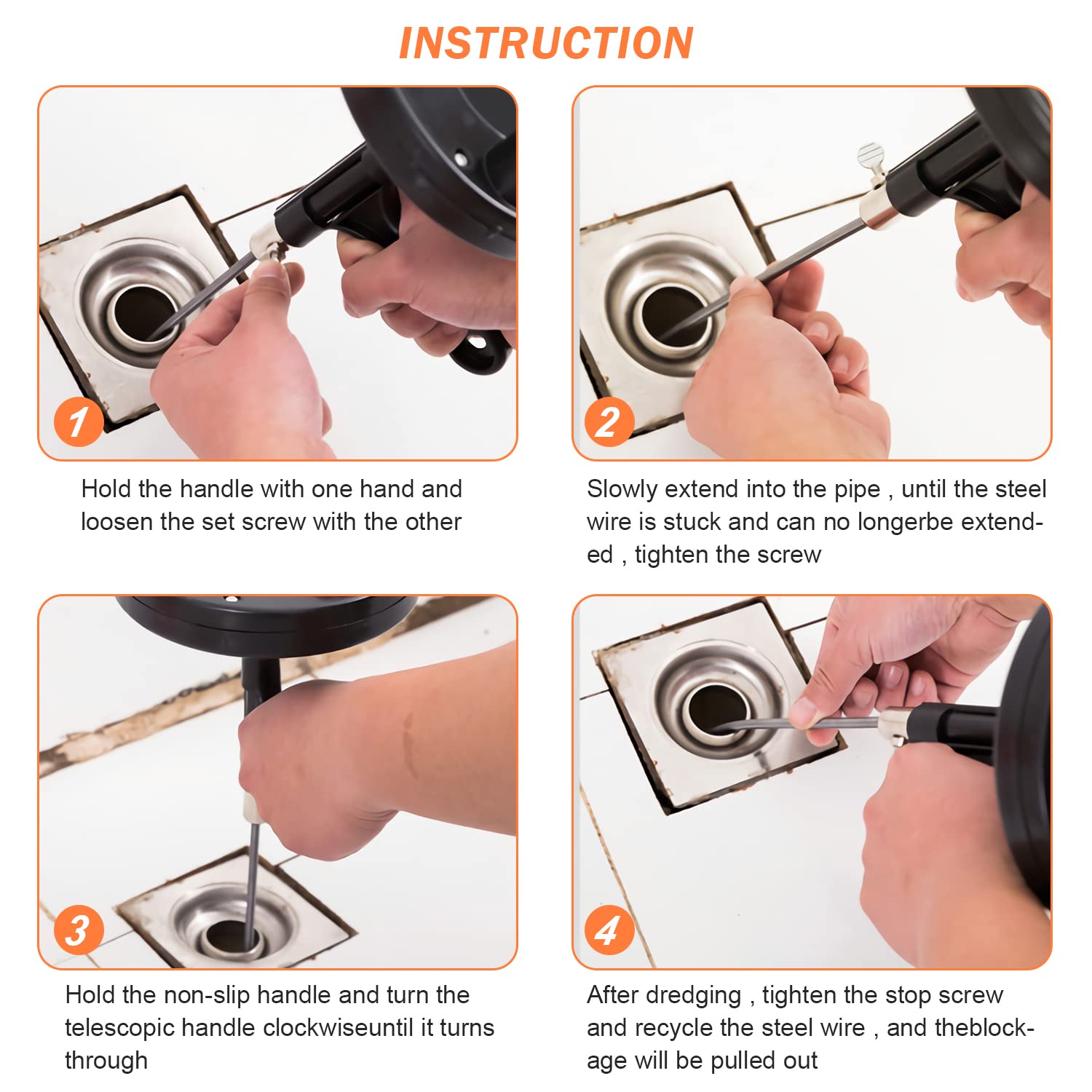 INSTRUCTION

1

Hold the handle with one hand and loosen the set screw with the other

2

Slowly extend into the pipe , until the steel wire is stuck and can no longerbe extended , tighten the screw

3

Hold the non-slip handle and turn the telescopic handle clockwiseuntil it turns through

4

After dredging , tighten the stop screw and recycle the steel wire , and theblockage will be pulled out