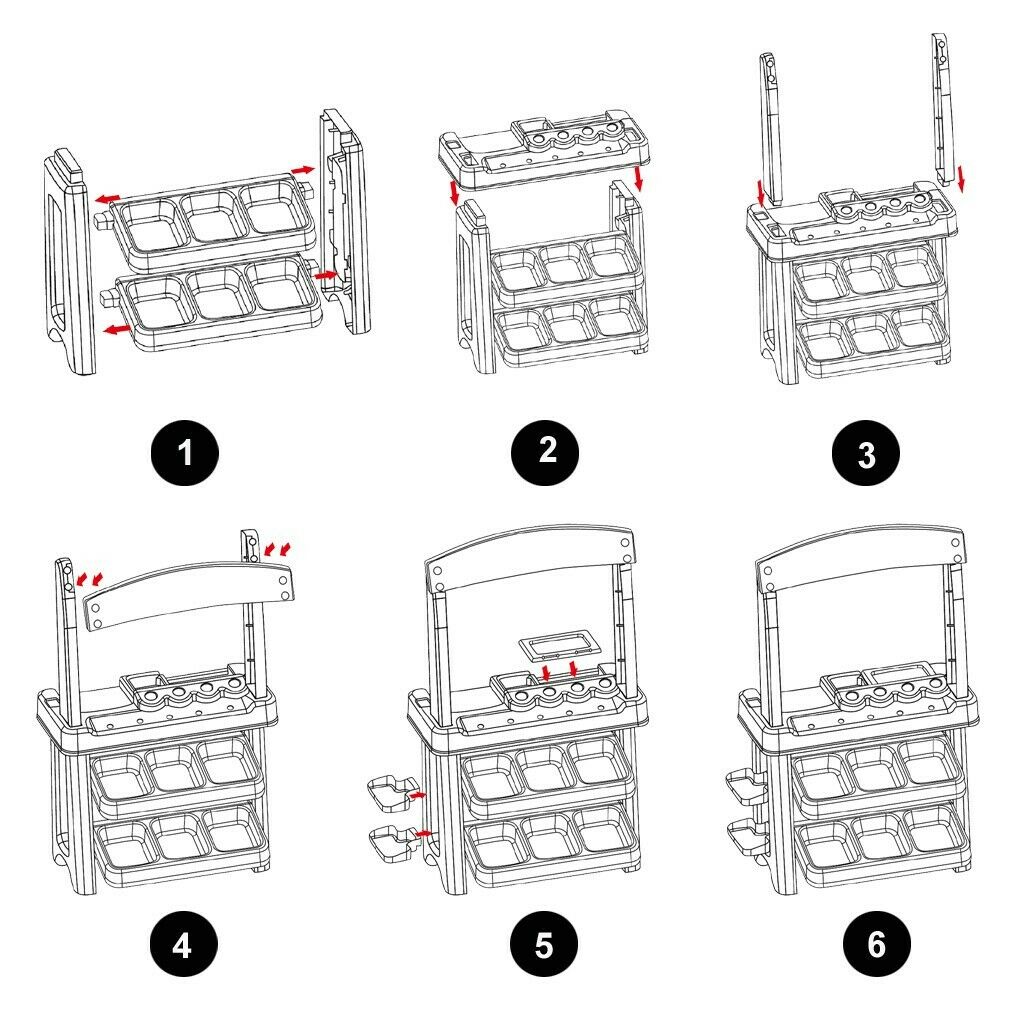 1

2

3

4

5

6