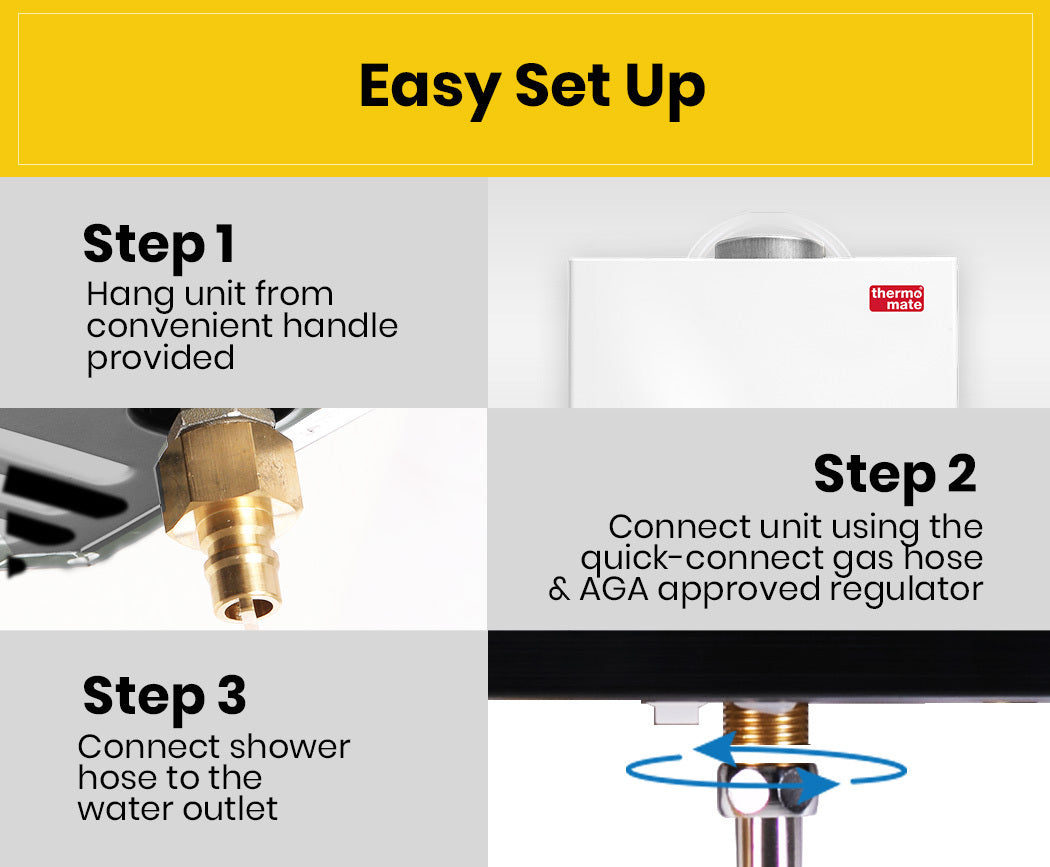 Easy Set Up

Step 1
Hang unit from convenient handle provided

thermo mate

Step 2
Connect unit using the quick-connect gas hose & AGA approved regulator

Step 3
Connect shower hose to the water outlet