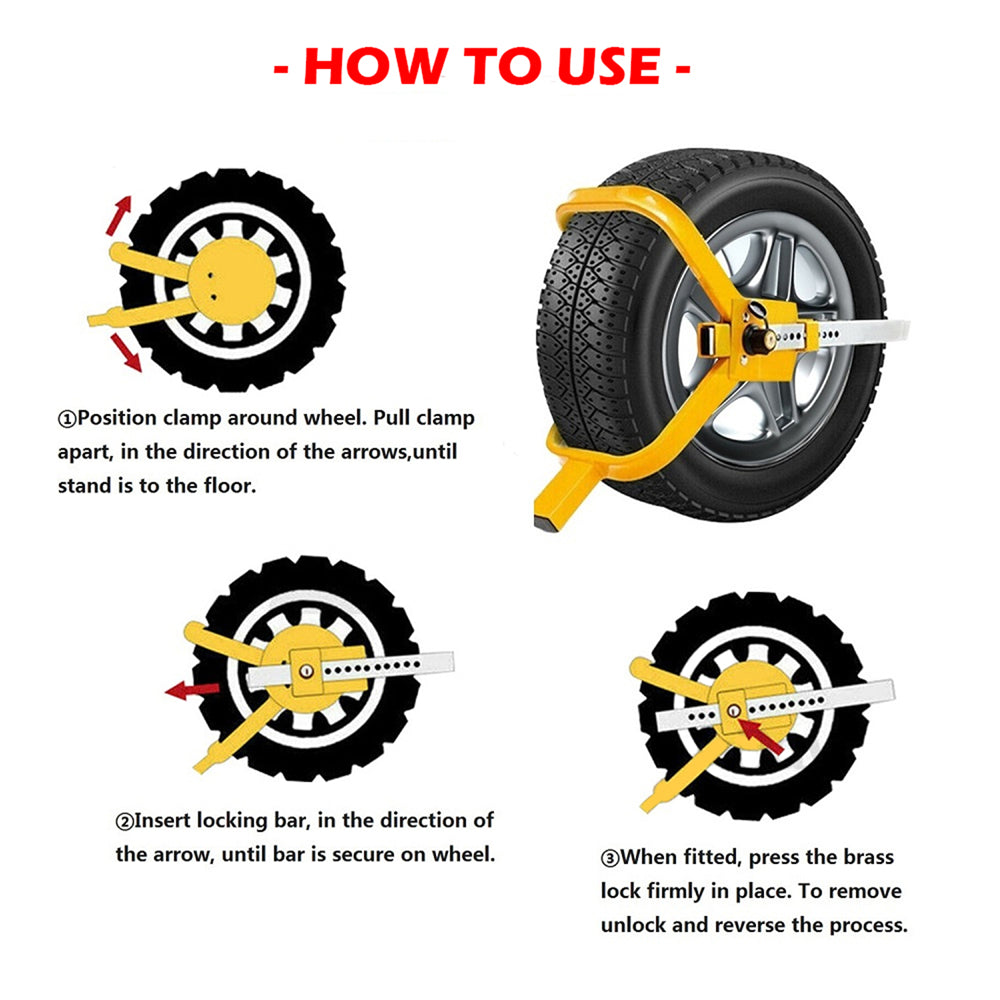 - HOW TO USE -

①Position clamp around wheel. Pull clamp apart, in the direction of the arrows,until stand is to the floor.

②Insert locking bar, in the direction of the arrow, until bar is secure on wheel.

③When fitted, press the brass lock firmly in place. To remove unlock and reverse the process.