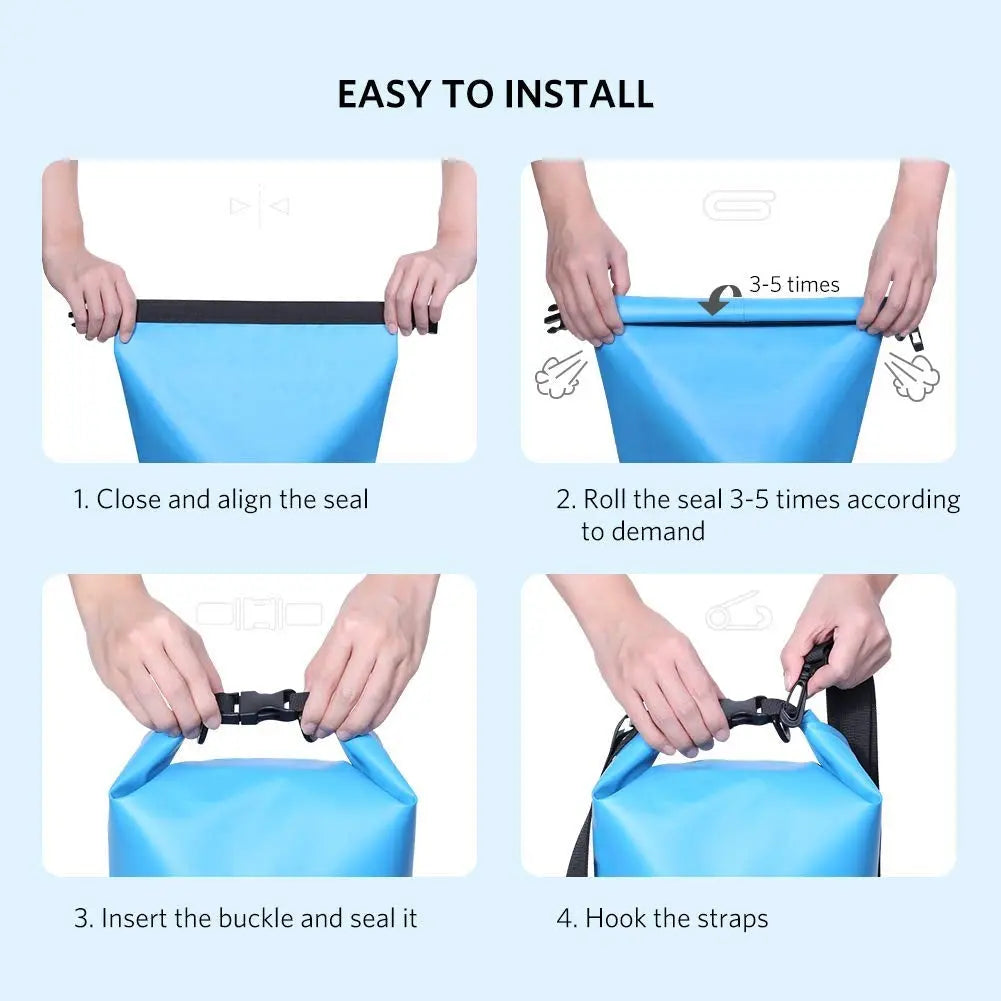 EASY TO INSTALL

1. Close and align the seal

3-5 times

2. Roll the seal 3-5 times according to demand

3. Insert the buckle and seal it

4. Hook the straps