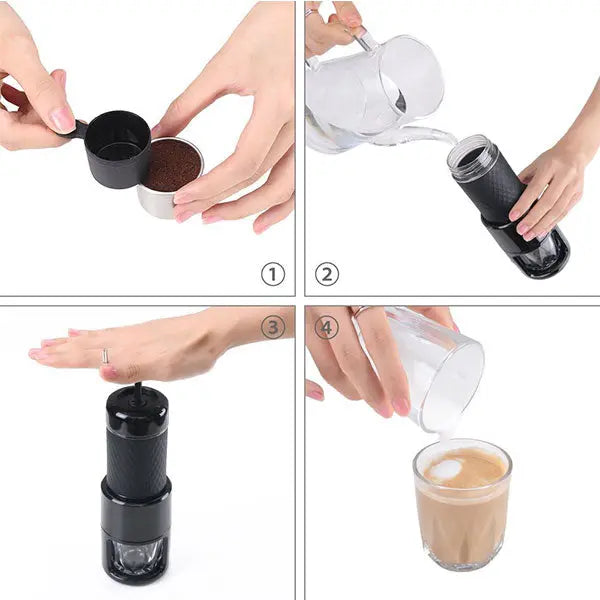 ①

②

③

④