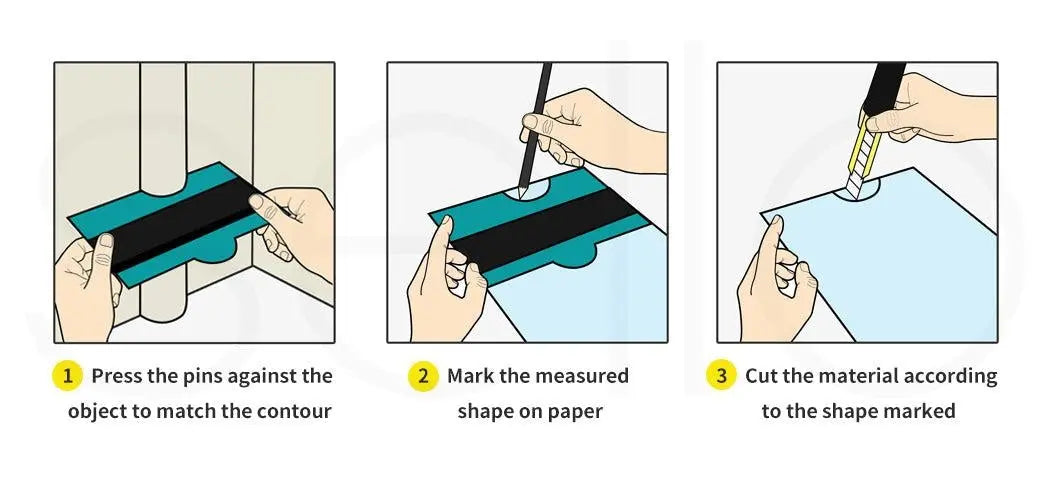 1 Press the pins against the object to match the contour

2 Mark the measured shape on paper

3 Cut the material according to the shape marked