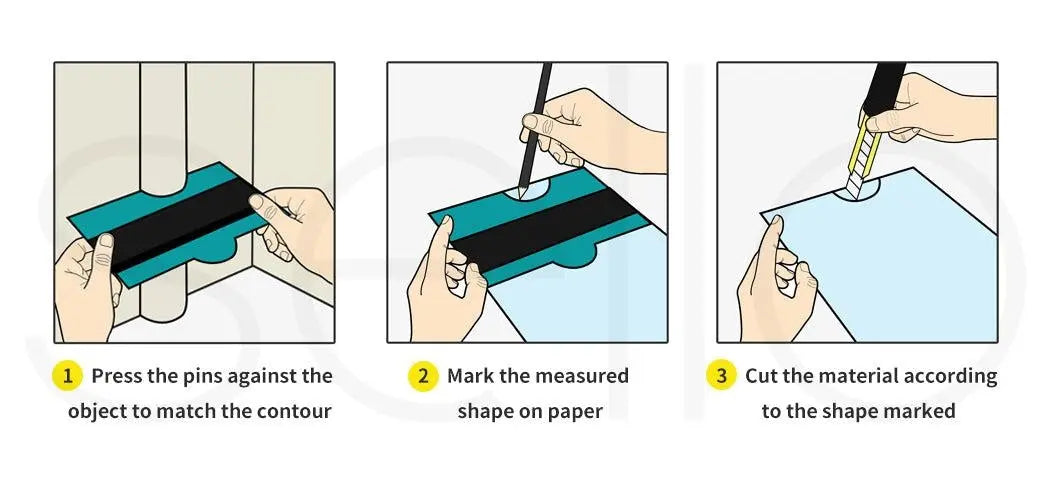 1 Press the pins against the object to match the contour

2 Mark the measured shape on paper

3 Cut the material according to the shape marked