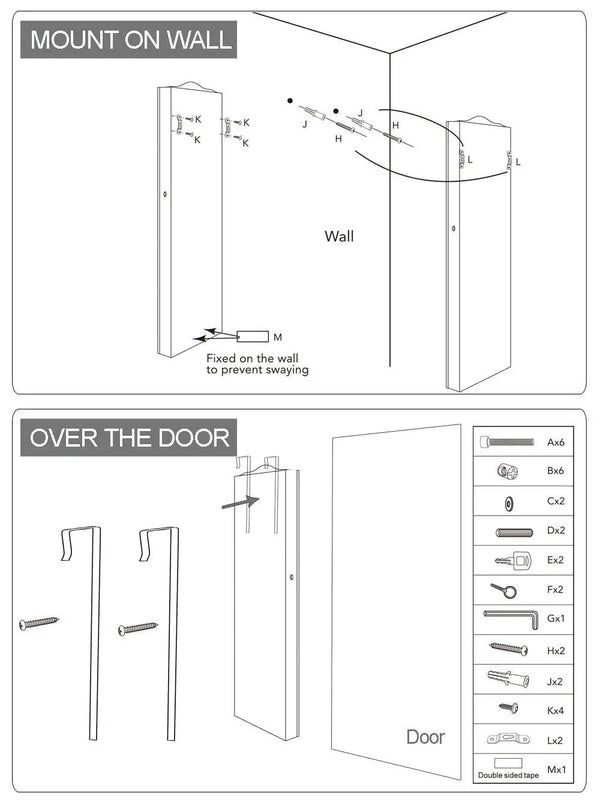 MOUNT ON WALL

K
K
K
K

J
H
J
H

L
L

Wall

M

Fixed on the wall to prevent swaying

OVER THE DOOR

Door

| | |
|---|---|
| | Ax6 |
| | Bx6 |
| | Cx2 |
| | Dx2 |
| | Ex2 |
| | Fx2 |
| | Gx1 |
| | Hx2 |
| | Jx2 |
| | Kx4 |
| | Lx2 |
| Double sided tape | Mx1 |