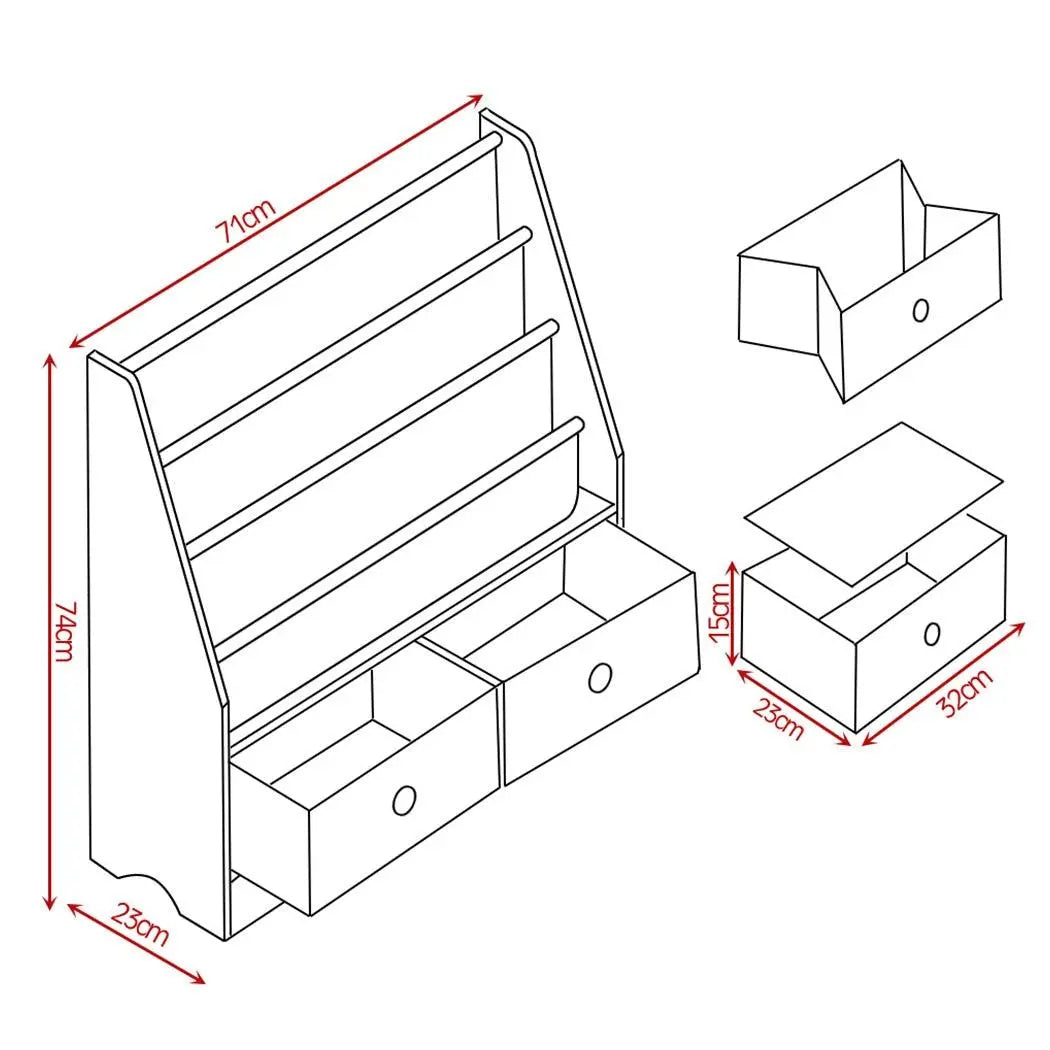 71cm

74cm

23cm

15cm

23cm

32cm