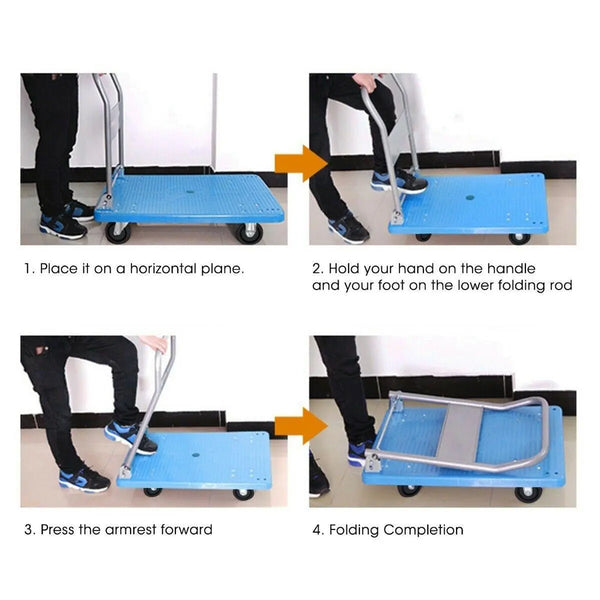 1. Place it on a horizontal plane.

2. Hold your hand on the handle and your foot on the lower folding rod

3. Press the armrest forward

4. Folding Completion