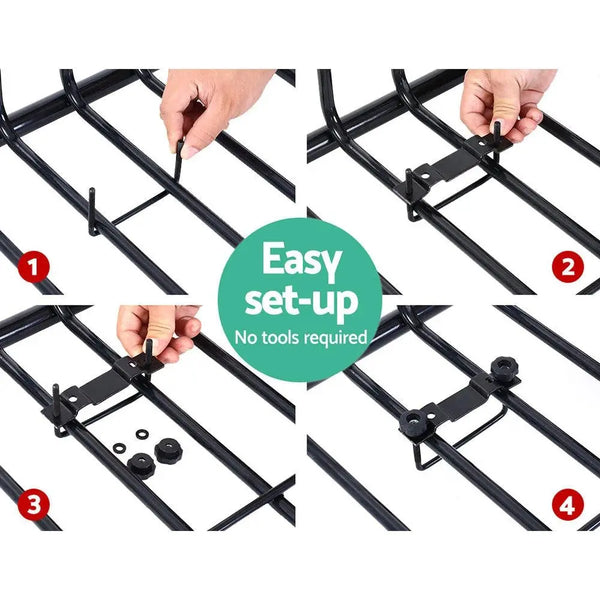 1

2

Easy set-up
No tools required

3

4