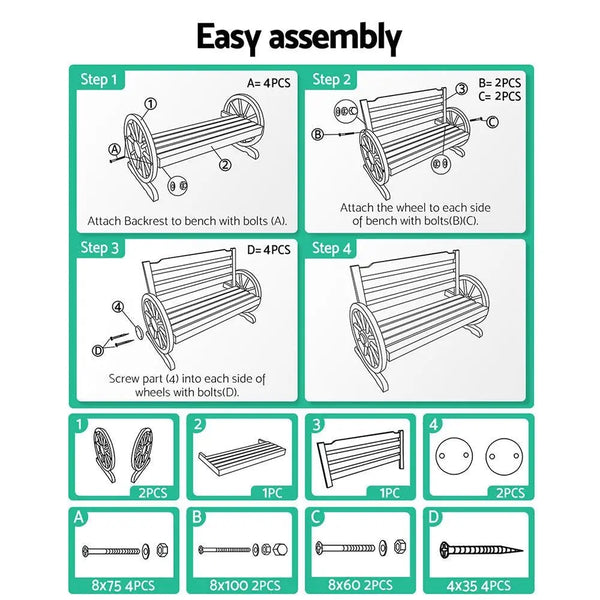 Easy assembly

Step 1
A= 4PCS
①
Ⓐ
②
Attach Backrest to bench with bolts (A).

Step 2
B= 2PCS
C= 2PCS
③
Ⓑ
Ⓒ
Attach the wheel to each side of bench with bolts(B)(C).

Step 3
D= 4PCS
④
Ⓓ
Screw part (4) into each side of wheels with bolts(D).

Step 4

1
2PCS

2
1PC

3
1PC

4
2PCS

A
8x75 4PCS

B
8x100 2PCS

C
8x60 2PCS

D
4x35 4PCS