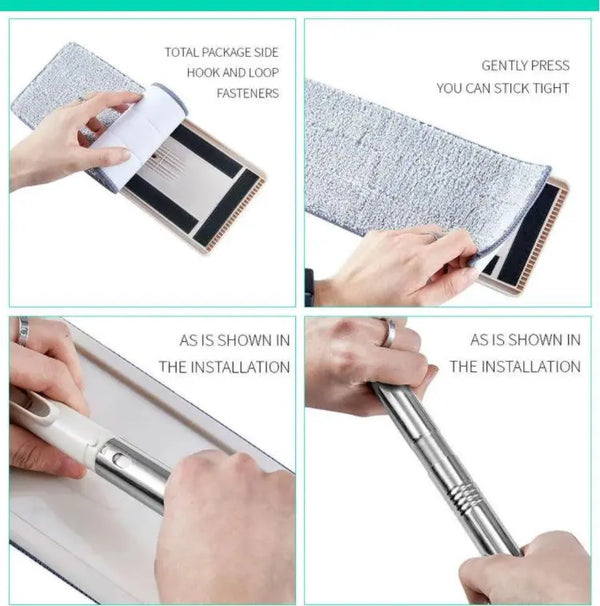 TOTAL PACKAGE SIDE
HOOK AND LOOP
FASTENERS

GENTLY PRESS
YOU CAN STICK TIGHT

AS IS SHOWN IN
THE INSTALLATION

AS IS SHOWN IN
THE INSTALLATION