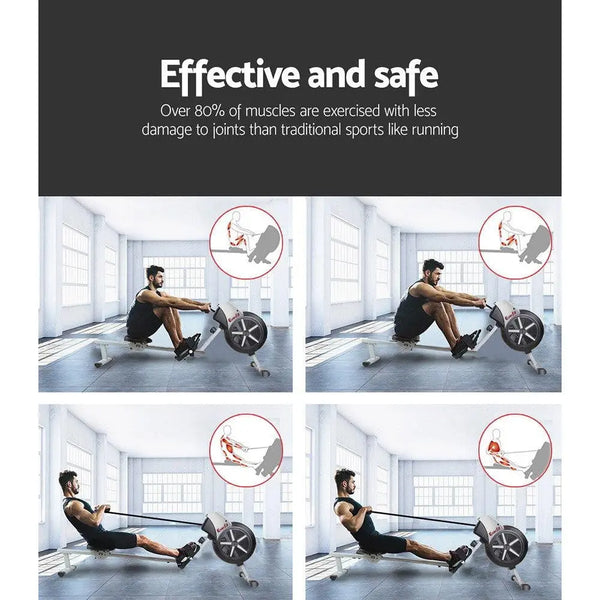 Effective and safe

Over 80% of muscles are exercised with less damage to joints than traditional sports like running