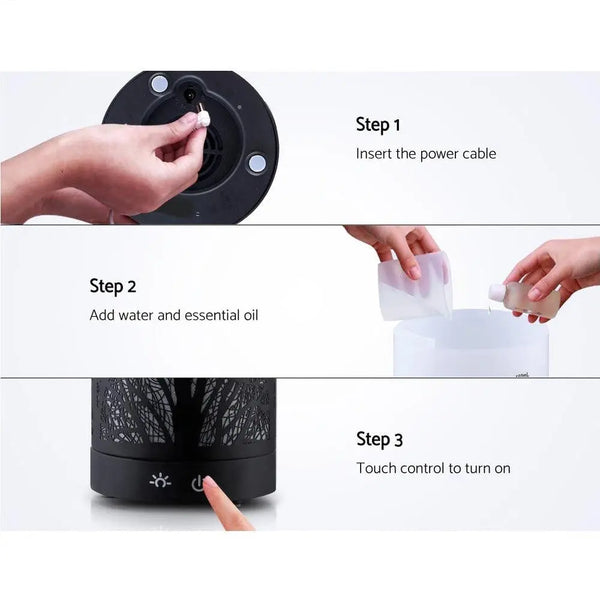 Step 1

Insert the power cable

Step 2

Add water and essential oil

Step 3

Touch control to turn on