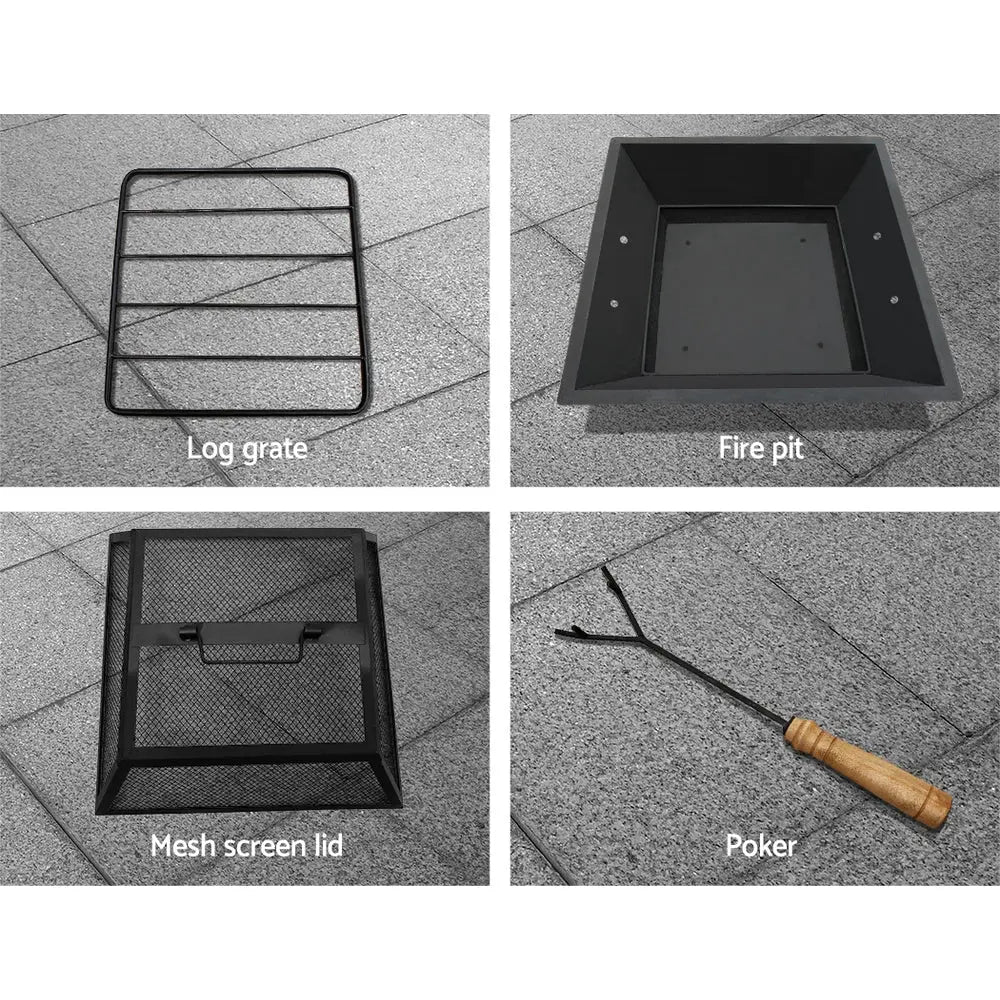 Log grate

Fire pit

Mesh screen lid

Poker