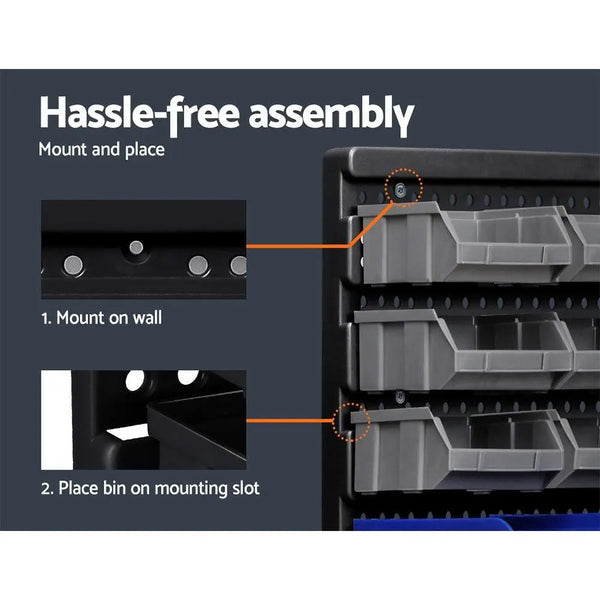 Hassle-free assembly
Mount and place

1. Mount on wall

2. Place bin on mounting slot